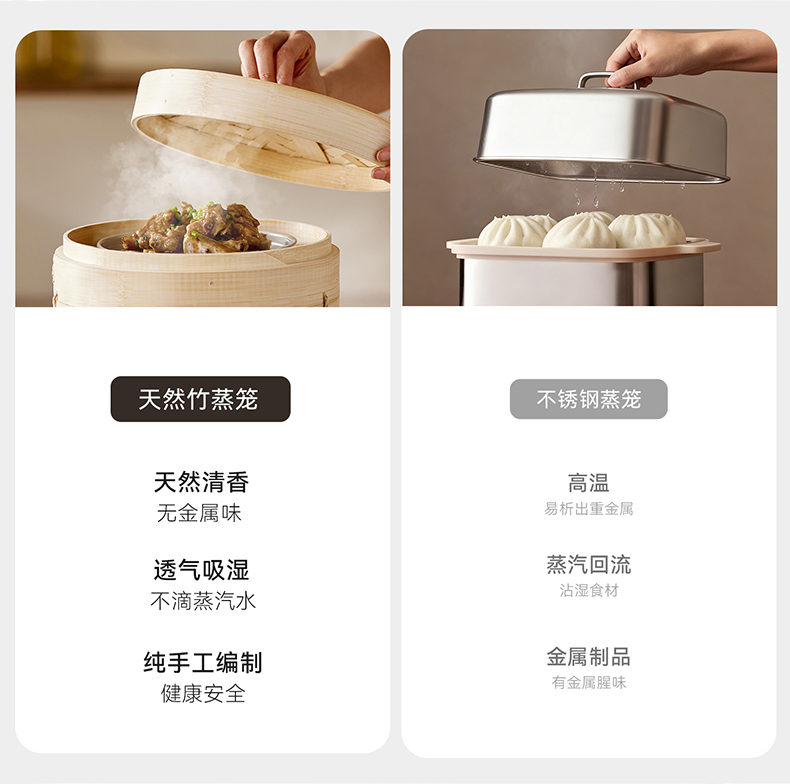 天然竹蒸笼

天然清香
无金属味

透气吸湿
不滴蒸汽水

纯手工编制
健康安全

不锈钢蒸笼

高温
易析出重金属

蒸汽回流
沾湿食材

金属制品
有金属腥味